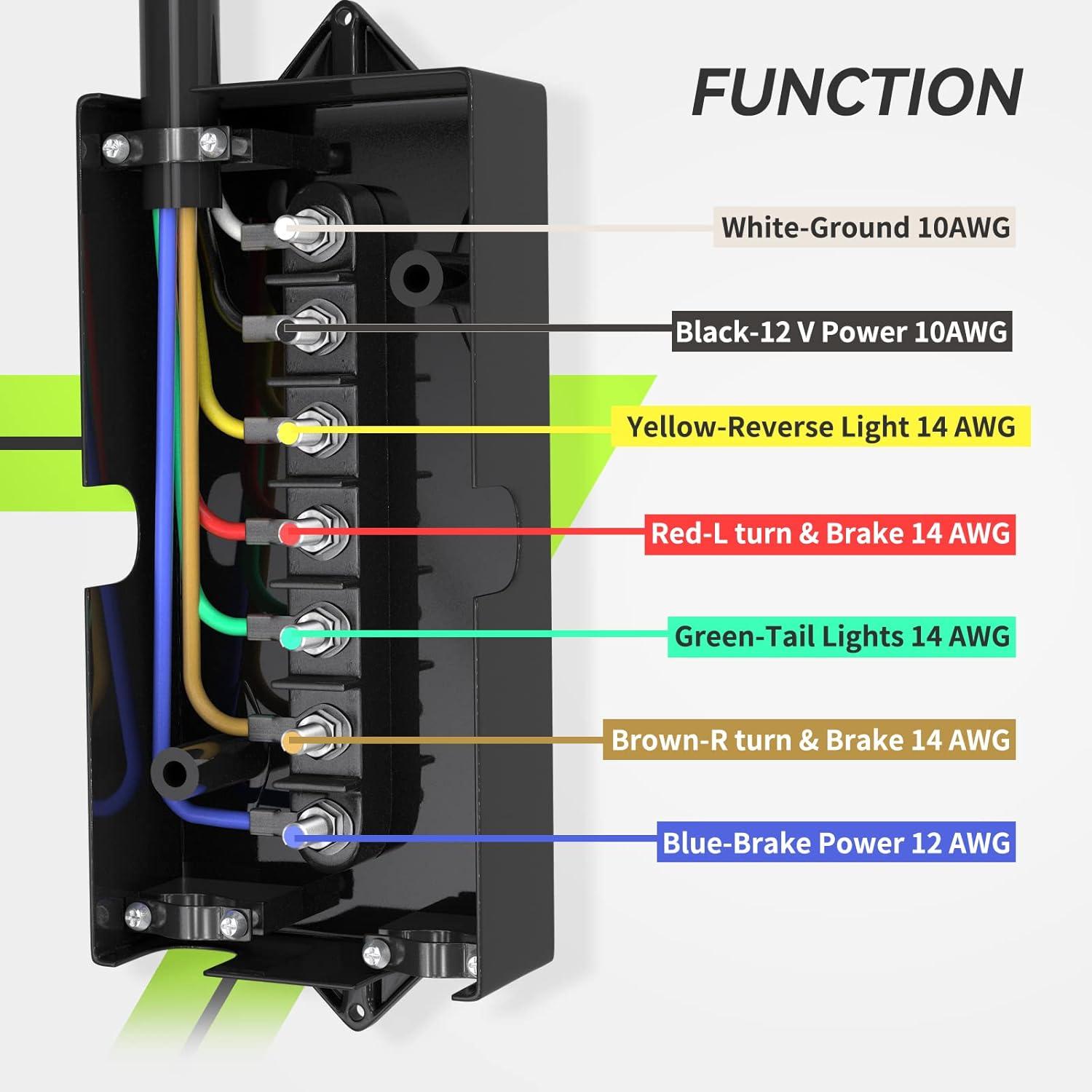 FUNCTION

White-Ground 10AWG

Black-12 V Power 10AWG

Yellow-Reverse Light 14 AWG

Red-L turn & Brake 14 AWG

Green-Tail Lights 14 AWG

Brown-R turn & Brake 14 AWG

Blue-Brake Power 12 AWG