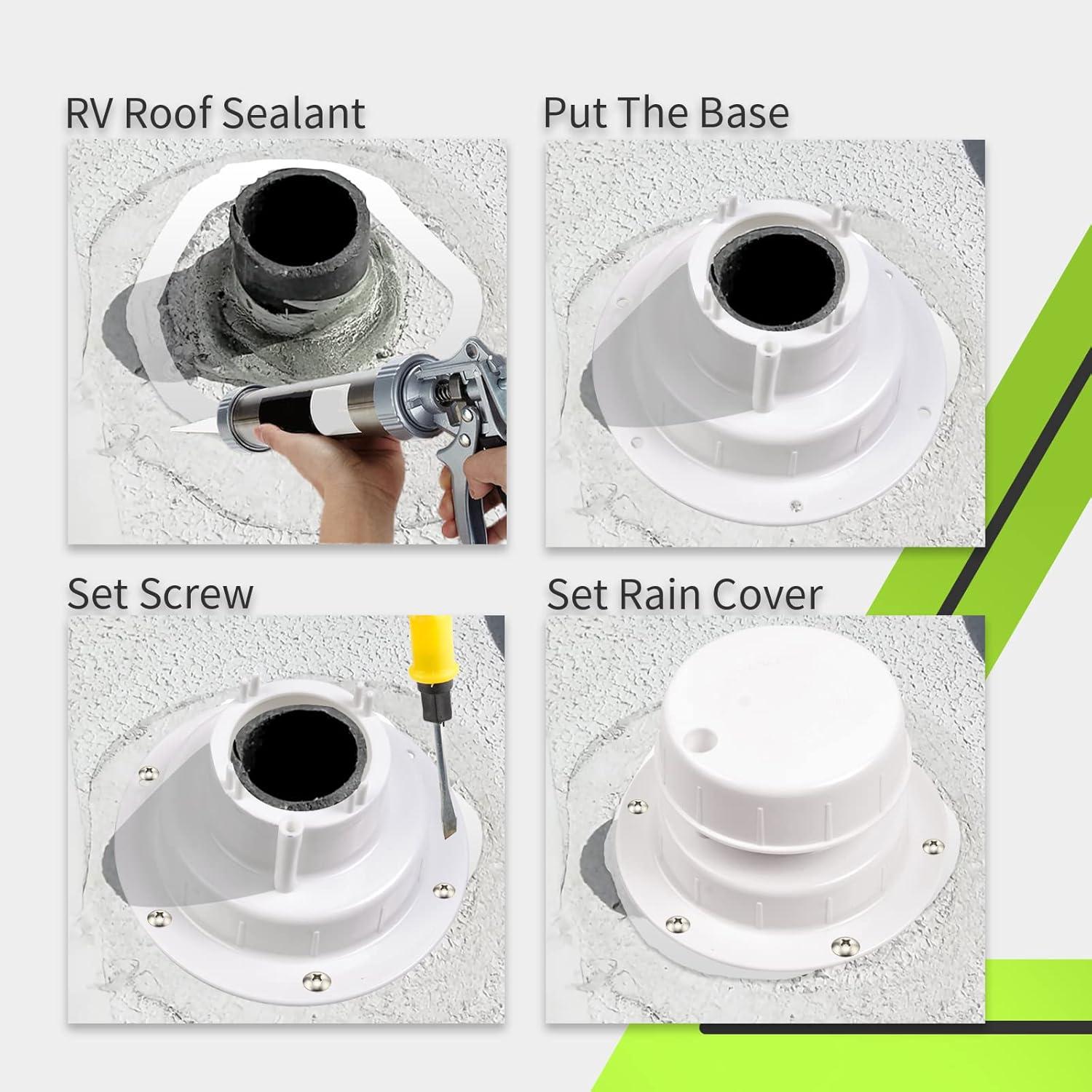 RV Roof Sealant

Put The Base

Set Screw

Set Rain Cover