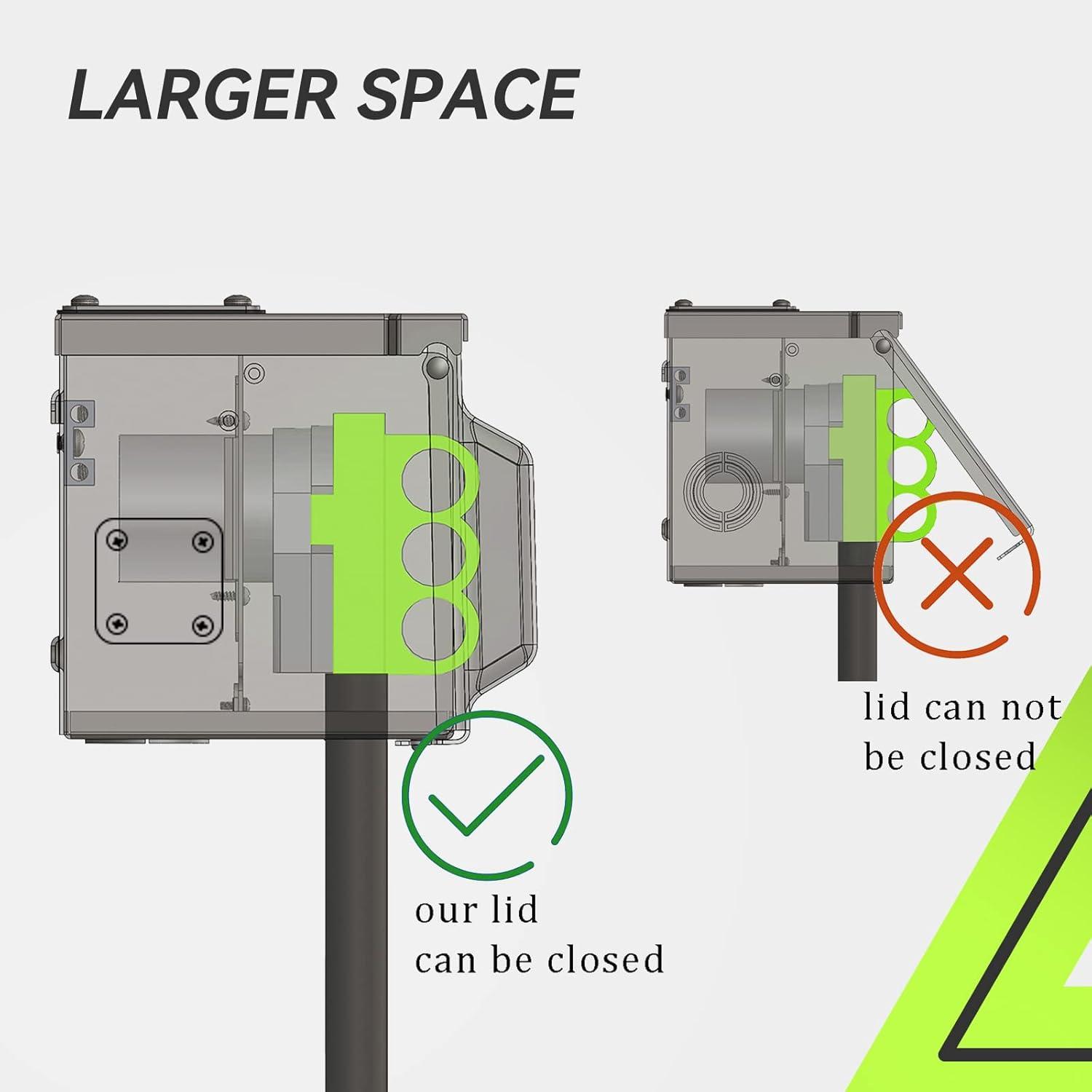 LARGER SPACE

lid can not be closed

our lid can be closed