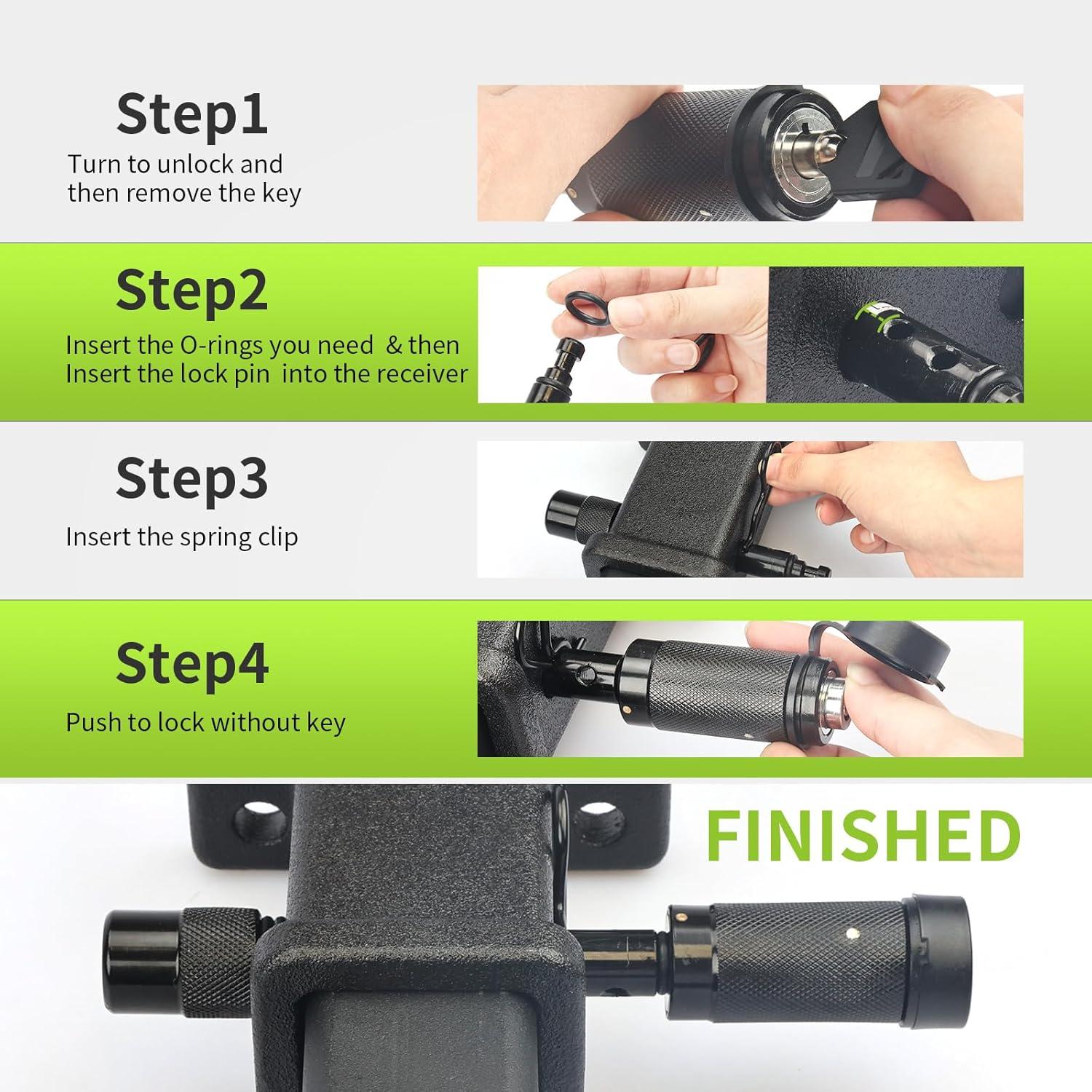 Step1
Turn to unlock and then remove the key

Step2
Insert the O-rings you need & then Insert the lock pin into the receiver

Step3
Insert the spring clip

Step4
Push to lock without key

FINISHED