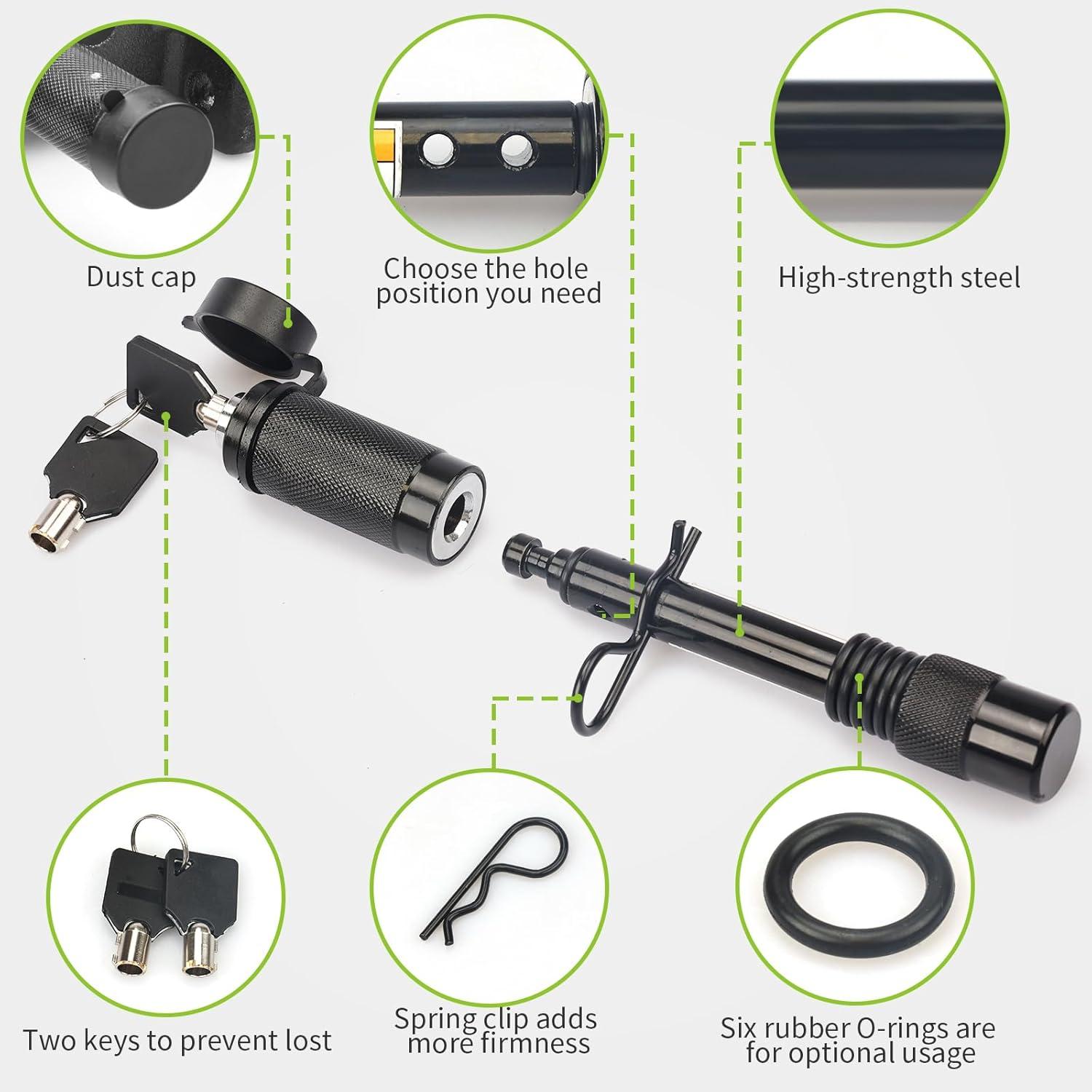 Dust cap

Choose the hole position you need

High-strength steel

Two keys to prevent lost

Spring clip adds more firmness

Six rubber O-rings are for optional usage